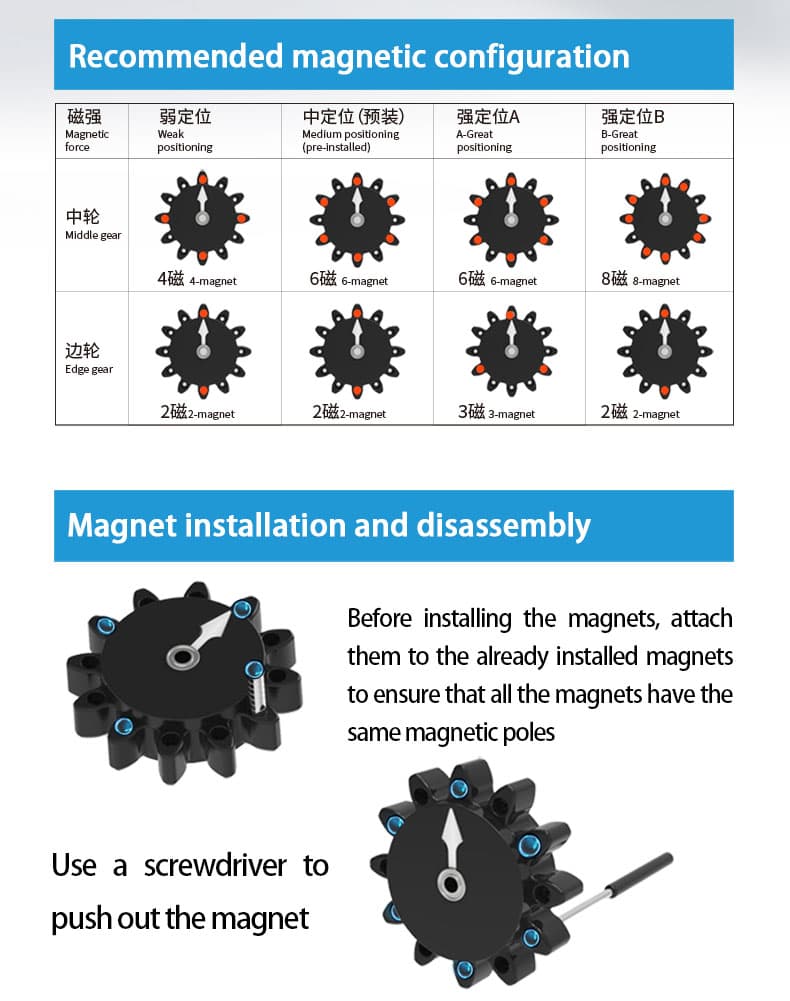 Recommended magnetic configuration

| 磁强 Magnetic force | 弱定位 Weak positioning | 中定位 (预装) Medium positioning (pre-installed) | 强定位A A-Great positioning | 强定位B B-Great positioning |
|---|---|---|---|---|
| 中轮 Middle gear | 4磁 4-magnet | 6磁 6-magnet | 6磁 6-magnet | 8磁 8-magnet |
| 边轮 Edge gear | 2磁 2-magnet | 2磁 2-magnet | 3磁 3-magnet | 2磁 2-magnet |

Magnet installation and disassembly

Before installing the magnets, attach them to the already installed magnets to ensure that all the magnets have the same magnetic poles

Use a screwdriver to push out the magnet