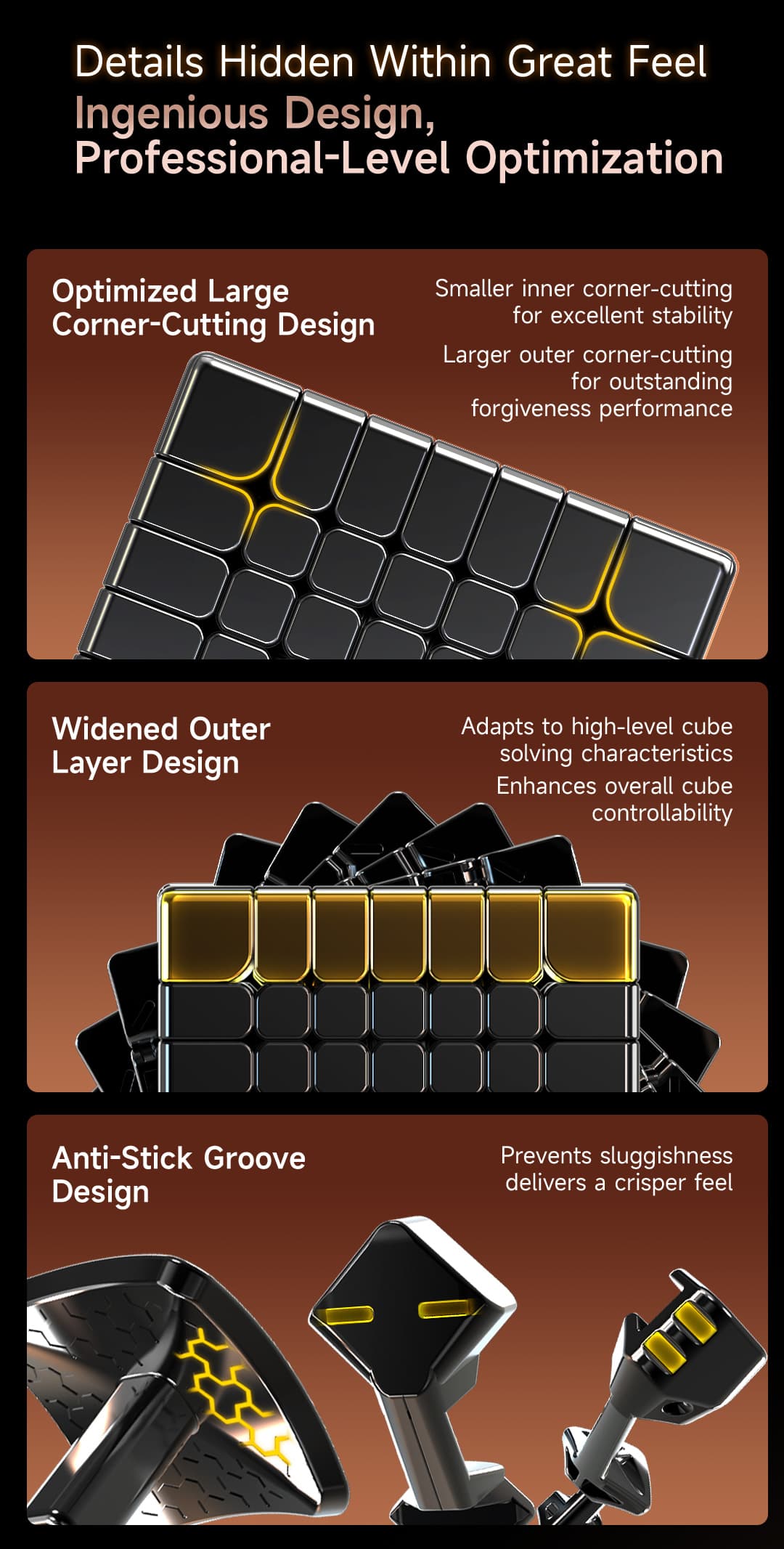 Details Hidden Within Great Feel
Ingenious Design, Professional-Level Optimization

Optimized Large Corner-Cutting Design

Smaller inner corner-cutting for excellent stability

Larger outer corner-cutting for outstanding forgiveness performance

Widened Outer Layer Design

Adapts to high-level cube solving characteristics

Enhances overall cube controllability

Anti-Stick Groove Design

Prevents sluggishness delivers a crisper feel