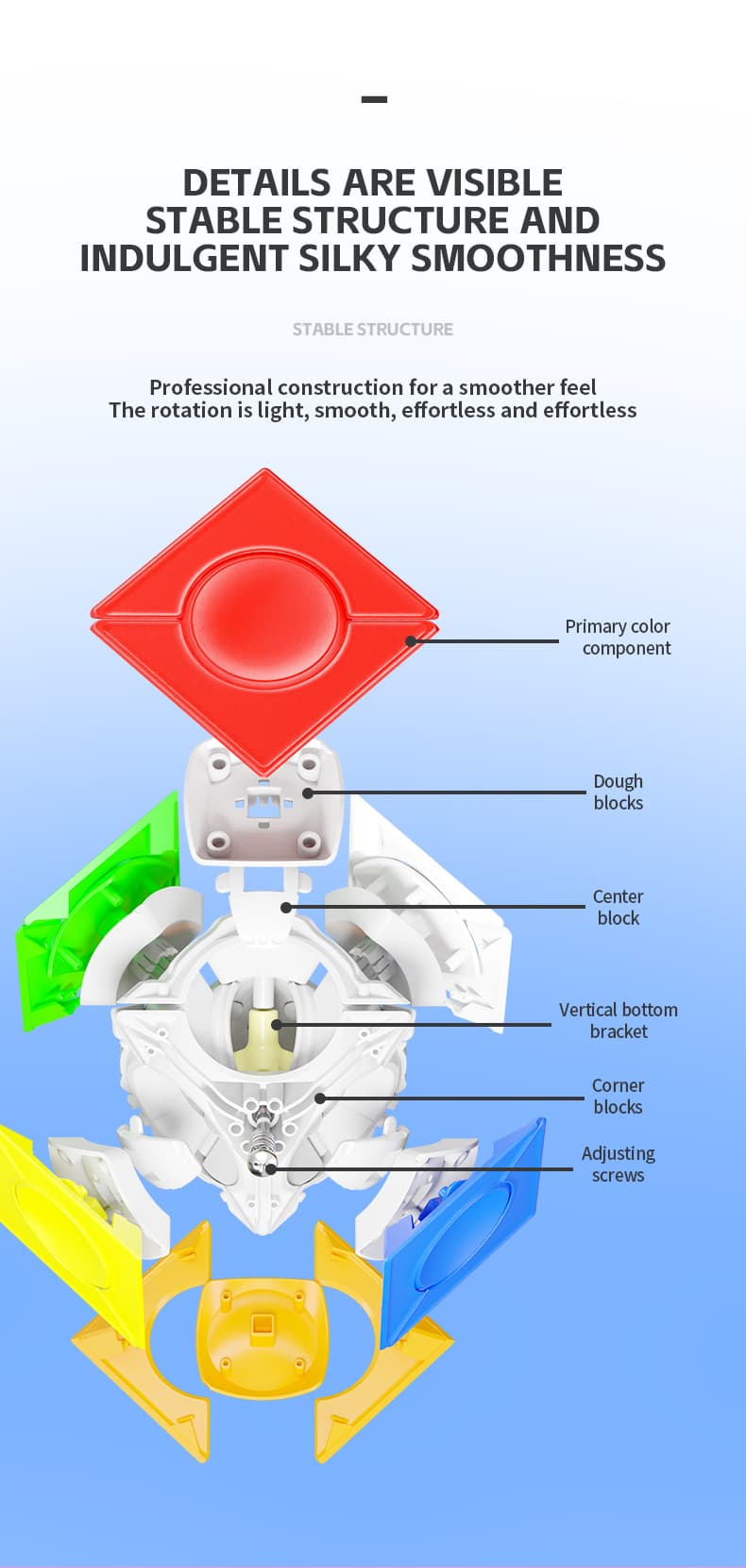 DETAILS ARE VISIBLE
STABLE STRUCTURE AND
INDULGENT SILKY SMOOTHNESS

STABLE STRUCTURE

Professional construction for a smoother feel
The rotation is light, smooth, effortless and effortless

Primary color component

Dough blocks

Center block

Vertical bottom bracket

Corner blocks

Adjusting screws