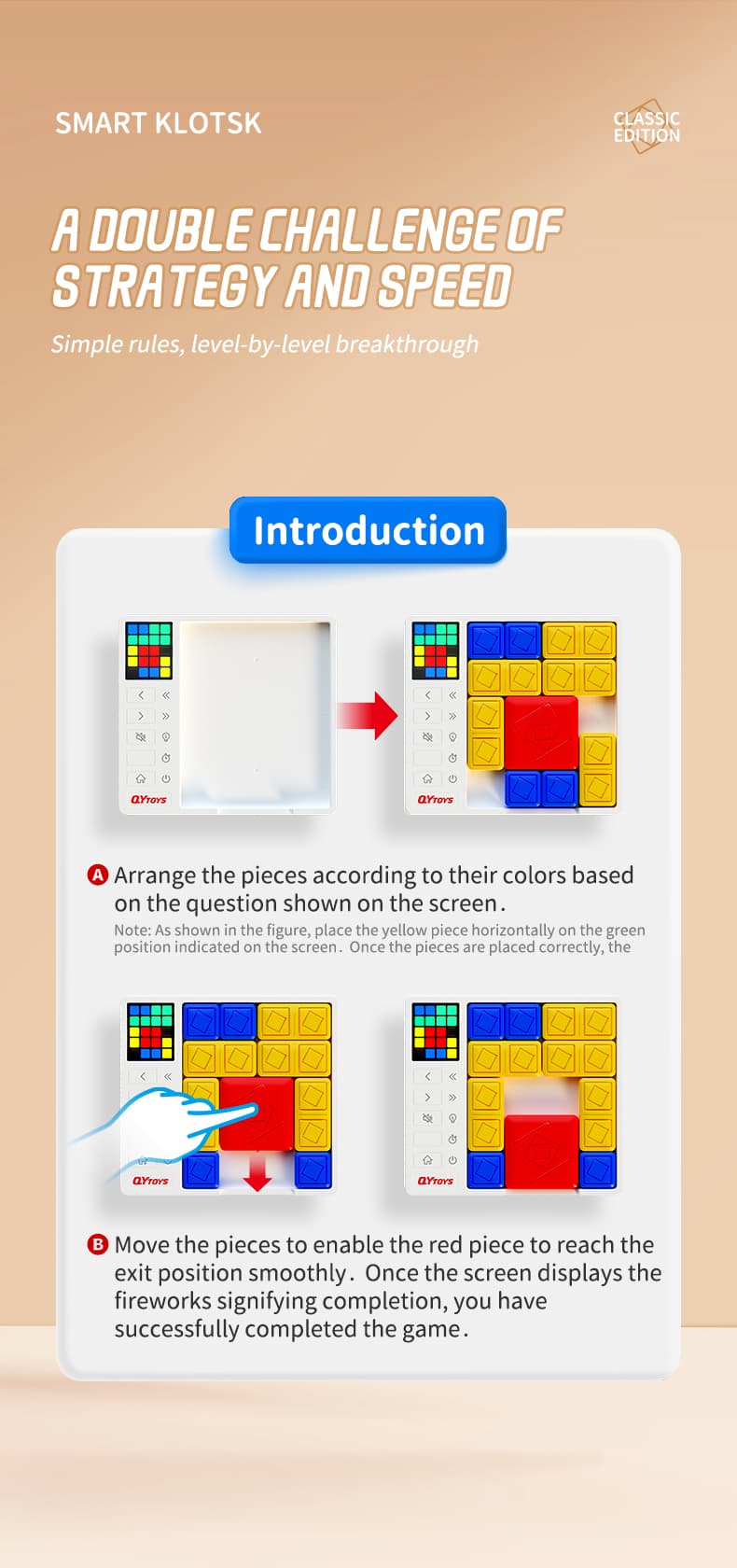 SMART KLOTSK

CLASSIC EDITION

A DOUBLE CHALLENGE OF STRATEGY AND SPEED

Simple rules, level-by-level breakthrough

Introduction

QYTOYS

QYTOYS

A Arrange the pieces according to their colors based on the question shown on the screen.

Note: As shown in the figure, place the yellow piece horizontally on the green position indicated on the screen. Once the pieces are placed correctly, the

QYTOYS

QYTOYS

B Move the pieces to enable the red piece to reach the exit position smoothly. Once the screen displays the fireworks signifying completion, you have successfully completed the game.