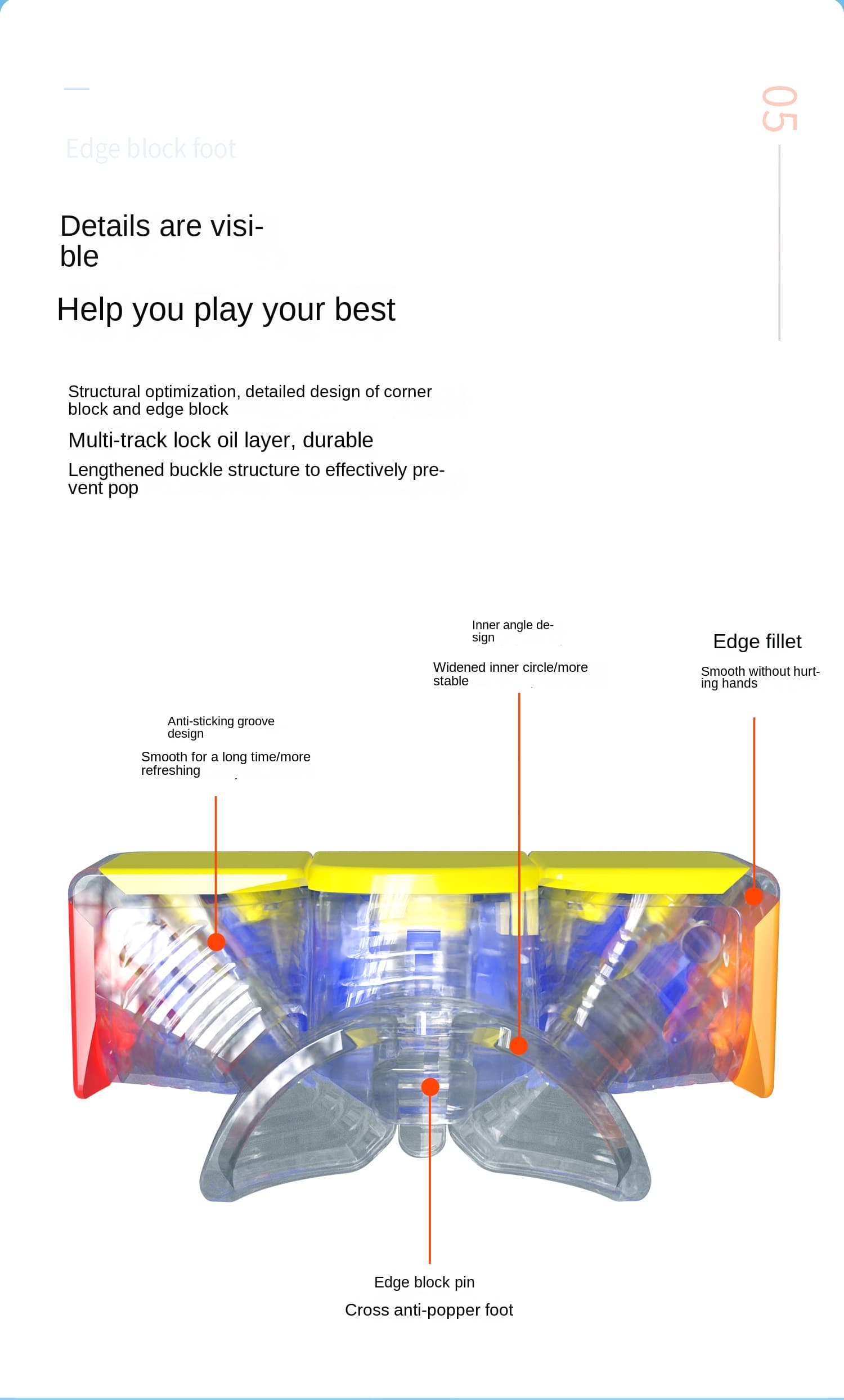 05

Edge block foot

Details are visible

Help you play your best

Structural optimization, detailed design of corner block and edge block

Multi-track lock oil layer, durable

Lengthened buckle structure to effectively prevent pop

Inner angle design

Widened inner circle/more stable

Edge fillet

Smooth without hurting hands

Anti-sticking groove design

Smooth for a long time/more refreshing

Edge block pin

Cross anti-popper foot