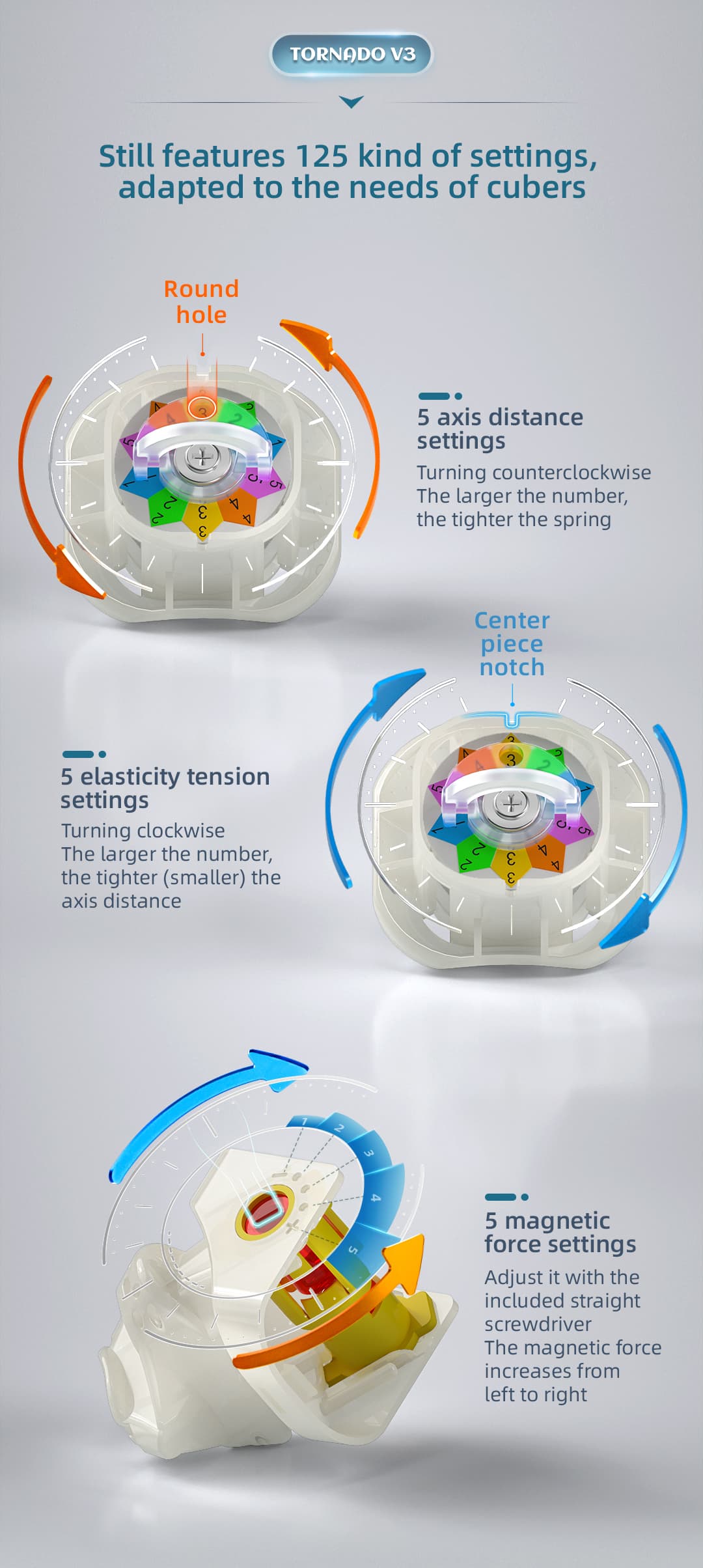 TORNADO V3

Still features 125 kind of settings, adapted to the needs of cubers

Round hole

5 axis distance settings

Turning counterclockwise
The larger the number, the tighter the spring

Center piece notch

5 elasticity tension settings

Turning clockwise
The larger the number, the tighter (smaller) the axis distance

1 2 3 4 5

5 magnetic force settings

Adjust it with the included straight screwdriver
The magnetic force increases from left to right